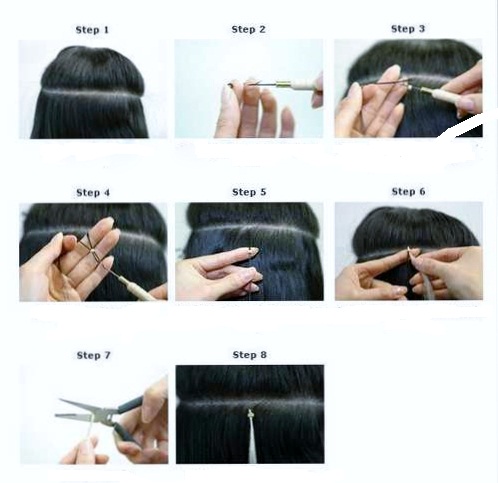 Step 1

Step 2

Step 3

Step 4

Step 5

Step 6

Step 7

Step 8